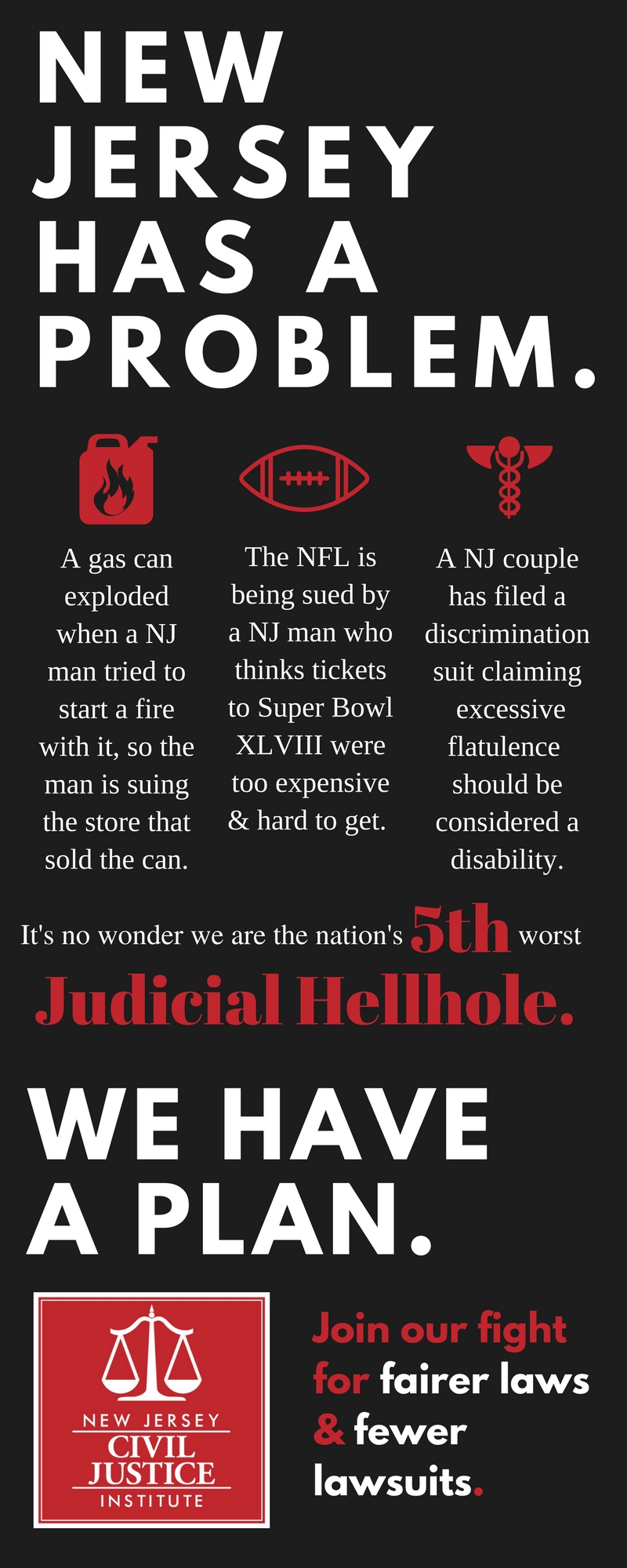 NEW JERSEY HAS A PROBLEM.

A gas can exploded when a NJ man tried to start a fire with it, so the man is suing the store that sold the can.

The NFL is being sued by a NJ man who thinks tickets to Super Bowl XLVIII were too expensive & hard to get.

A NJ couple has filed a discrimination suit claiming excessive flatulence should be considered a disability.

It's no wonder we are the nation's 5th worst Judicial Hellhole.

WE HAVE A PLAN.

NEW JERSEY CIVIL JUSTICE INSTITUTE

Join our fight for fairer laws & fewer lawsuits.