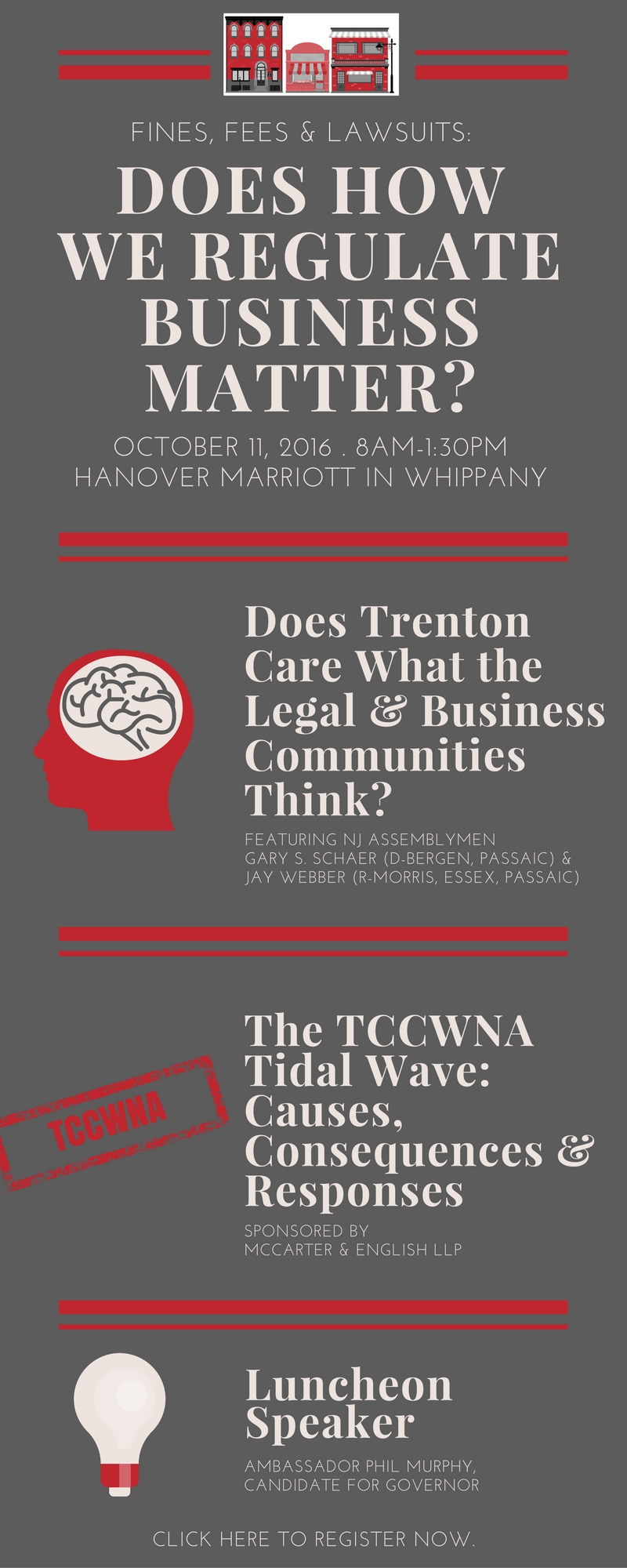 FINES, FEES & LAWSUITS:

DOES HOW WE REGULATE BUSINESS MATTER?

OCTOBER 11, 2016 . 8AM-1:30PM
HANOVER MARRIOTT IN WHIPPANY

Does Trenton Care What the Legal & Business Communities Think?

FEATURING NJ ASSEMBLYMEN GARY S. SCHAER (D-BERGEN, PASSAIC) & JAY WEBBER (R-MORRIS, ESSEX, PASSAIC)

TCCWNA

The TCCWNA Tidal Wave: Causes, Consequences & Responses

SPONSORED BY MCCARTER & ENGLISH LLP

Luncheon Speaker

AMBASSADOR PHIL MURPHY, CANDIDATE FOR GOVERNOR

CLICK HERE TO REGISTER NOW.