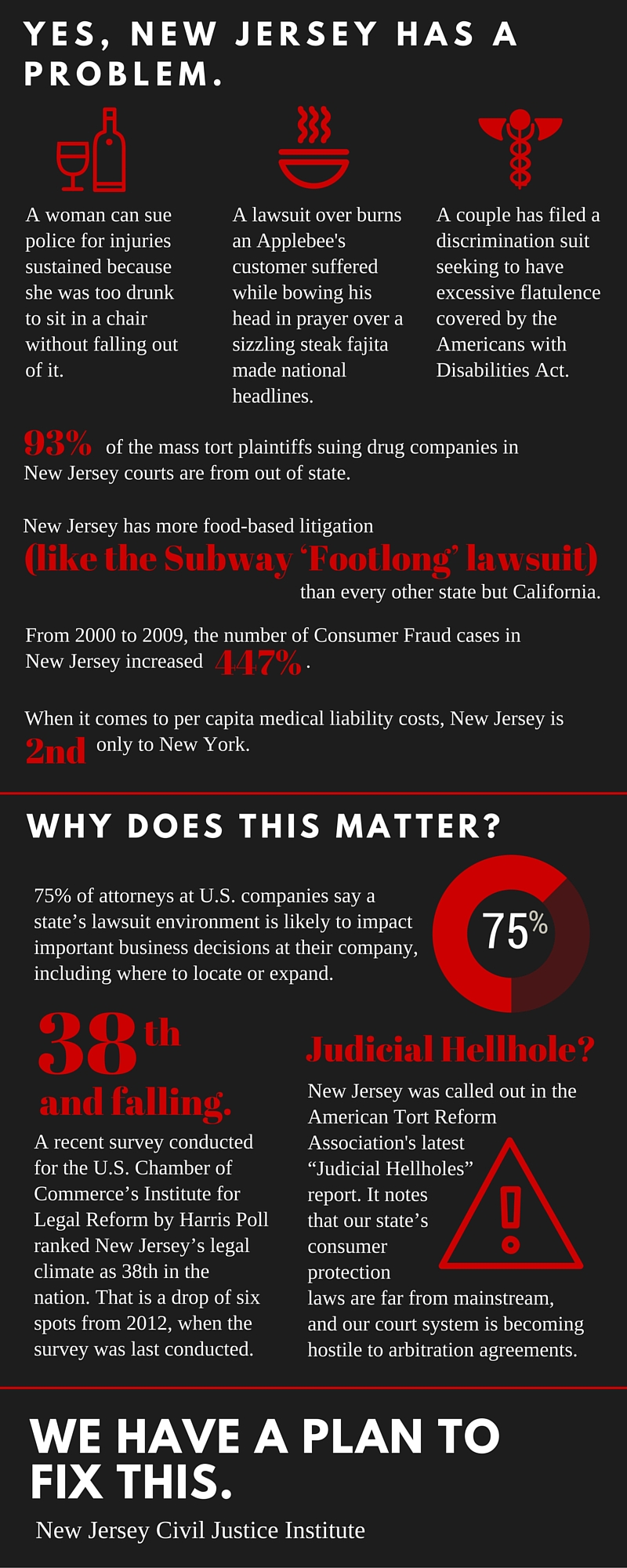 YES, NEW JERSEY HAS A PROBLEM.

A woman can sue police for injuries sustained because she was too drunk to sit in a chair without falling out of it.

A lawsuit over burns an Applebee's customer suffered while bowing his head in prayer over a sizzling steak fajita made national headlines.

A couple has filed a discrimination suit seeking to have excessive flatulence covered by the Americans with Disabilities Act.

93% of the mass tort plaintiffs suing drug companies in New Jersey courts are from out of state.

New Jersey has more food-based litigation (like the Subway 'Footlong' lawsuit) than every other state but California.

From 2000 to 2009, the number of Consumer Fraud cases in New Jersey increased 447%.

When it comes to per capita medical liability costs, New Jersey is 2nd only to New York.

WHY DOES THIS MATTER?

75% of attorneys at U.S. companies say a state's lawsuit environment is likely to impact important business decisions at their company, including where to locate or expand.

75%

38th and falling.

A recent survey conducted for the U.S. Chamber of Commerce's Institute for Legal Reform by Harris Poll ranked New Jersey's legal climate as 38th in the nation. That is a drop of six spots from 2012, when the survey was last conducted.

Judicial Hellhole?

New Jersey was called out in the American Tort Reform Association's latest "Judicial Hellholes" report. It notes that our state's consumer protection laws are far from mainstream, and our court system is becoming hostile to arbitration agreements.

WE HAVE A PLAN TO FIX THIS.

New Jersey Civil Justice Institute